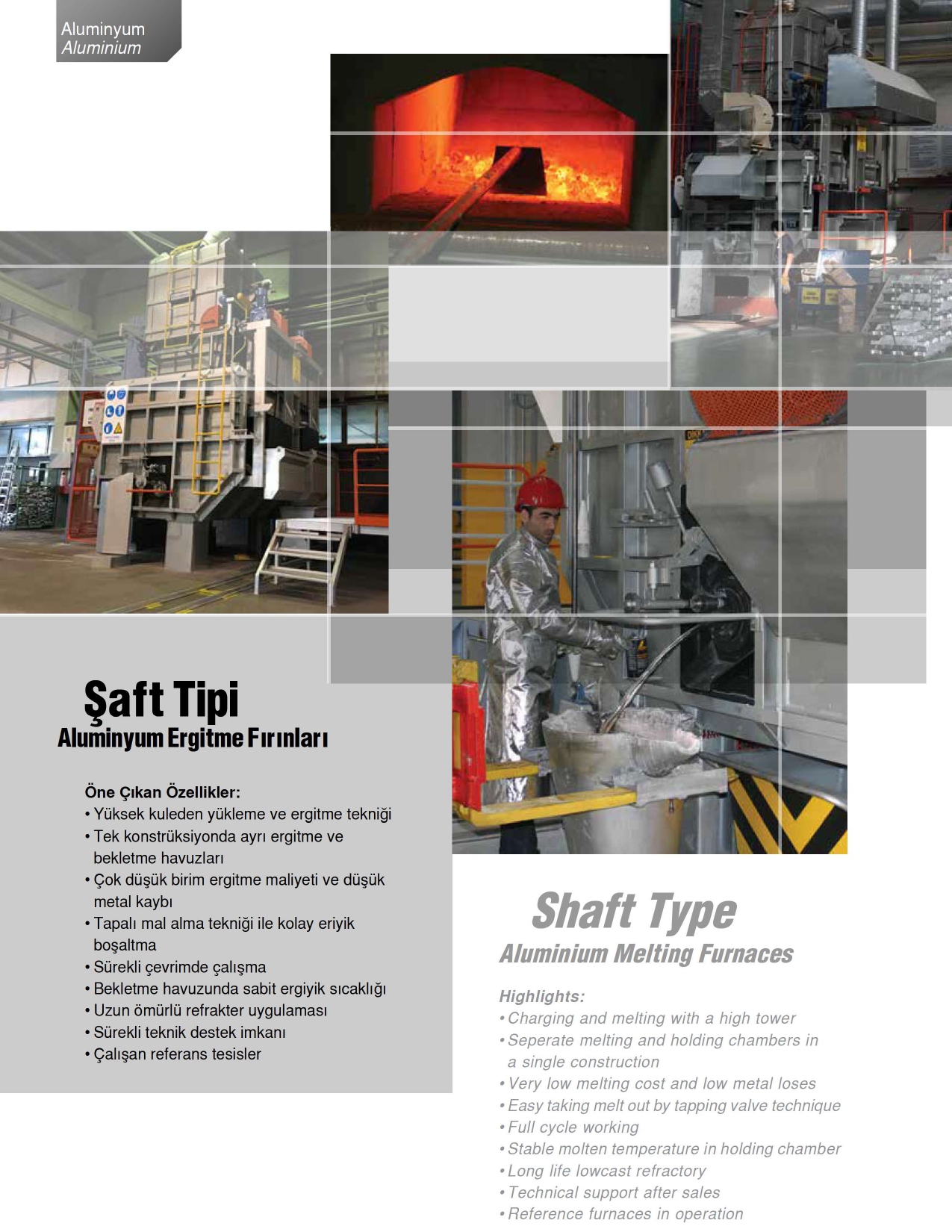 Aluminyum
Aluminium

Şaft Tipi
Aluminyum Ergitme Fırınları

Öne Çıkan Özellikler:
• Yüksek kuleden yükleme ve ergitme tekniği
• Tek konstrüksiyonda ayrı ergitme ve bekletme havuzları
• Çok düşük birim ergitme maliyeti ve düşük metal kaybı
• Tapalı mal alma tekniği ile kolay eriyik boşaltma
• Sürekli çevrimde çalışma
• Bekletme havuzunda sabit ergiyik sıcaklığı
• Uzun ömürlü refrakter uygulaması
• Sürekli teknik destek imkanı
• Çalışan referans tesisler

Shaft Type
Aluminium Melting Furnaces

Highlights:
• Charging and melting with a high tower
• Seperate melting and holding chambers in a single construction
• Very low melting cost and low metal loses
• Easy taking melt out by tapping valve technique
• Full cycle working
• Stable molten temperature in holding chamber
• Long life lowcast refractory
• Technical support after sales
• Reference furnaces in operation